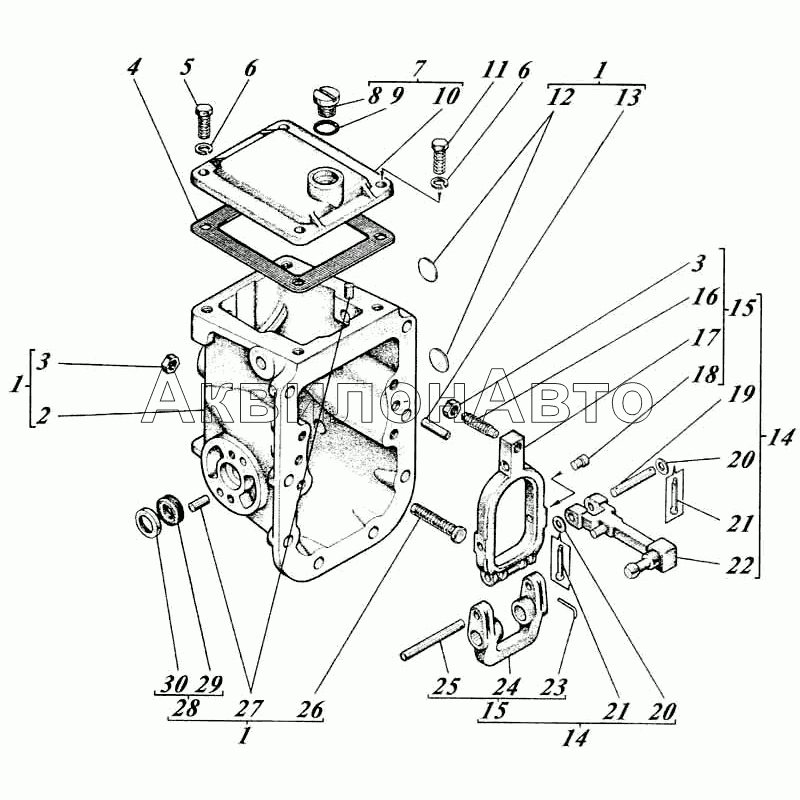 4
5
6
7
8 9
10
11 6
1
12 13
3
16
15
17
18
19
20
14
21
22
1
3
2
АквилонАвто
30 29
28
27
26
1
25 24 23
15
21 20
14