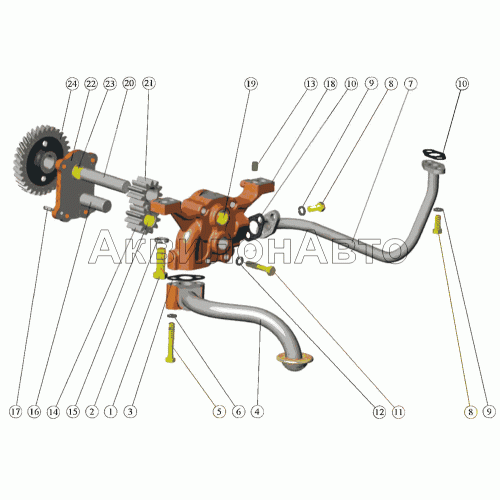 24 22 23 20 21 19 13 18 10 9 8 7 10

АКВИЛОНАВТО

17 16 14 15 2 1 3 5 6 4 12 11 8 9