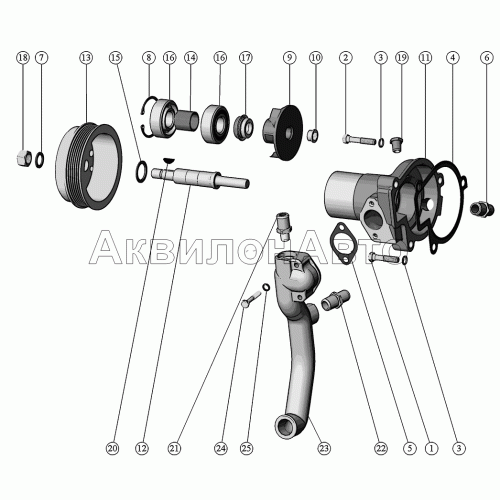 18 7 13 15 8 16 14 16 17 9 10 2 3 19 11 4 6

Аквилон Авто

20 12 21 24 25 23 22 5 1 3