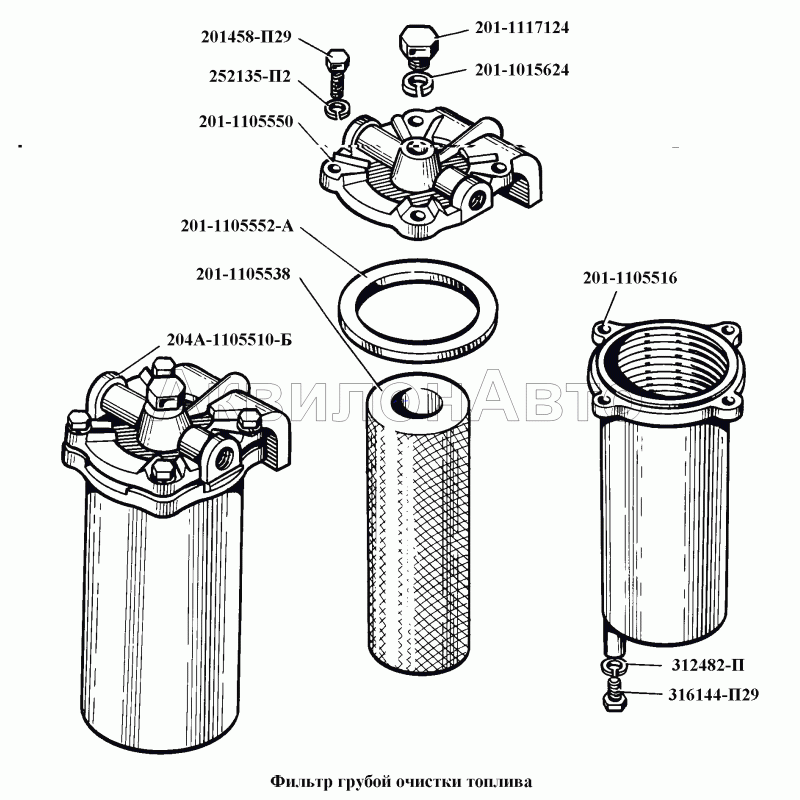 201458-П29
201-1117124
252135-П2
201-1015624
201-1105550
201-1105552-А
201-1105538
201-1105516
204А-1105510-Б
АвилонАвто
312482-П
316144-П29
Фильтр грубой очистки топлива