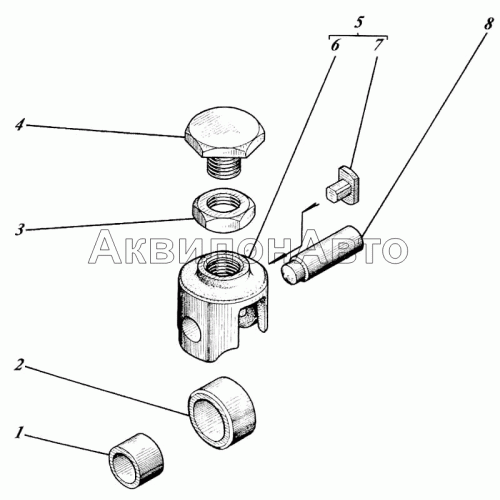 5
6
7
8
4
3
АквилонАвто
2
1