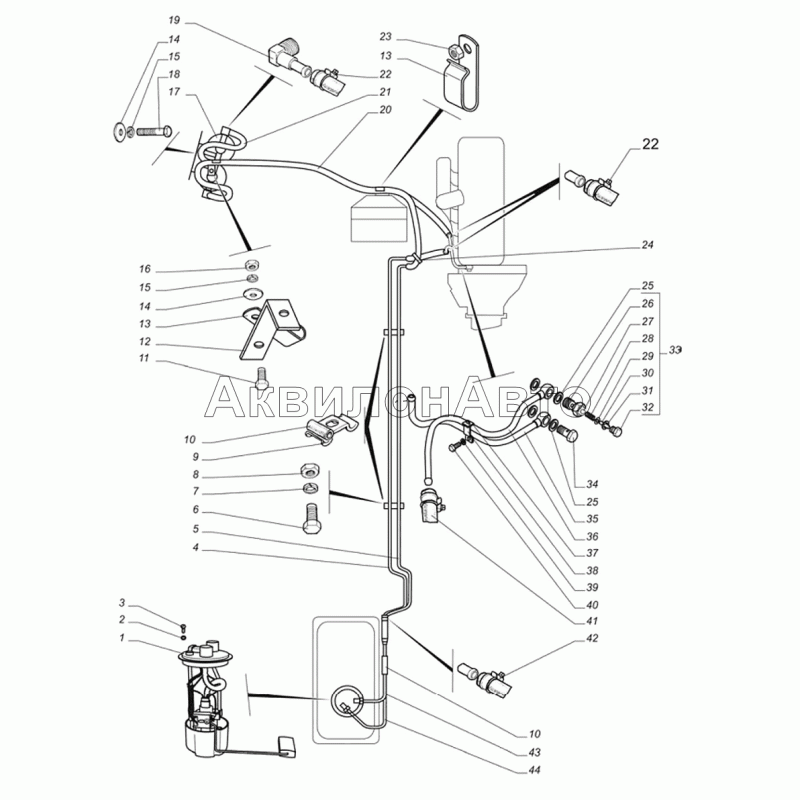 19
14
15
18
17
23
13
22
21
20
22
24
16
15
14
13
12
11
25
26
27
28
29
30
31
32
33
АквилонАвто
10
9
8
7
6
5
4
34
25
35
36
37
38
39
40
41
3
2
1
42
10
43
44