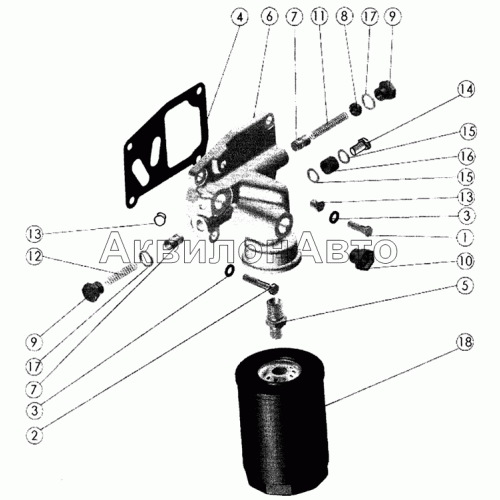 4
6
7
11
8
17
9
14
15
16
15
13
3
1
10
5
18
13
12
9
17
7
3
2
АквилонАвто