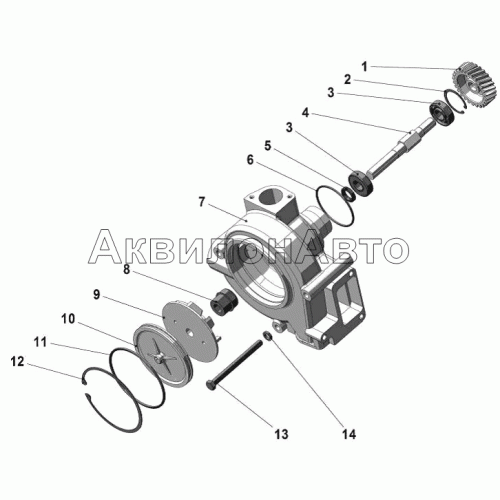 1
2
3
4
3
5
6
7
АквилонАвто
8
9
10
11
12
13
14