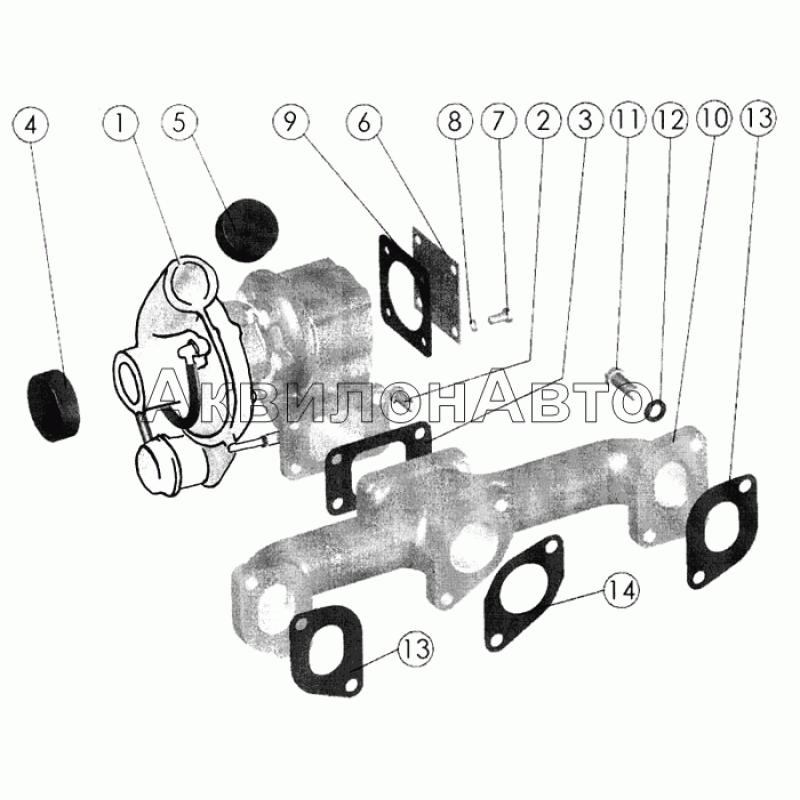 4 1 5 9 6 8 7 2 3 11 12 10 13

АквилонАвто

14

13