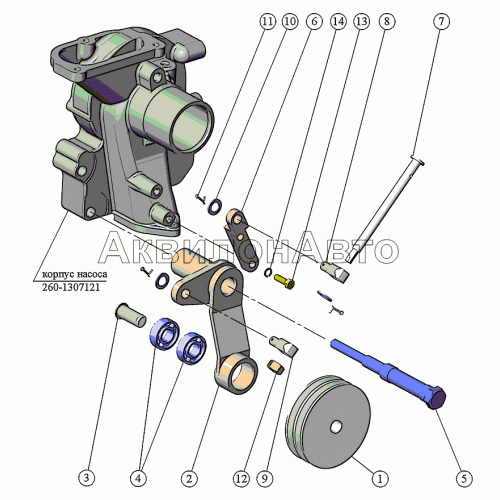 11 10 6 14 13 8 7

АквилонАвто

корпус насоса
260-1307121

3 4 2 12 9 1 5