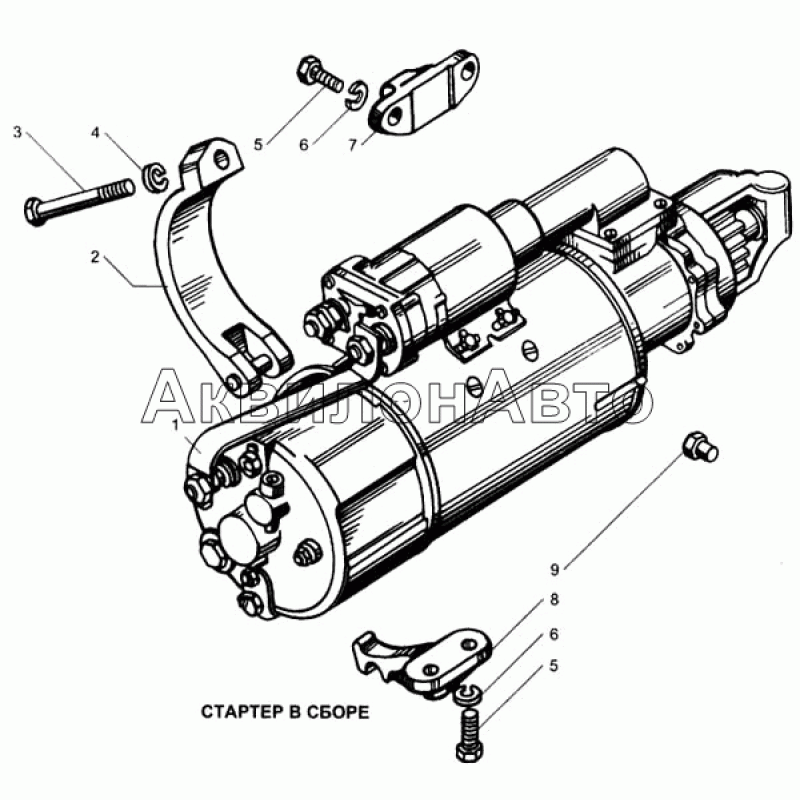 3
4
5
6
7
2
АквилонАвто
1
9
8
6
5
СТАРТЕР В СБОРЕ