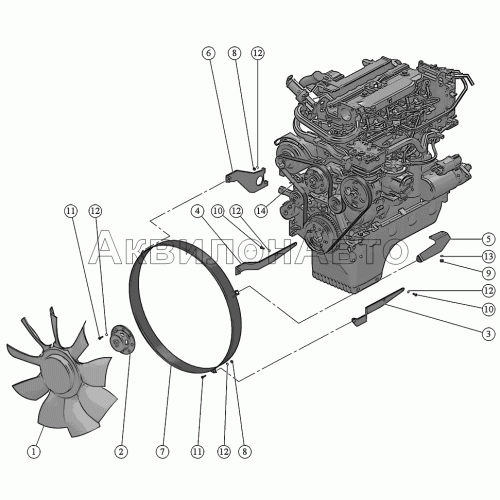 6
8
12
11
12
4
10
12
14
АКВИЛОНАВТО
5
13
9
12
10
3
1
2
7
11
12
8