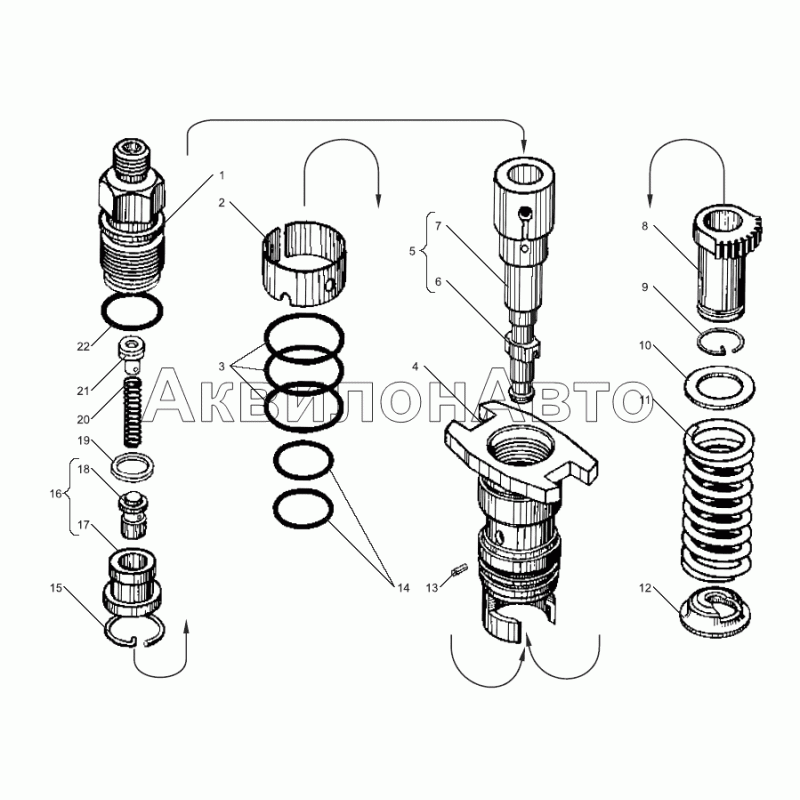 1
2
3
4
5
6
7
8
9
10
11
12
13
14
15
16
17
18
19
20
21
22
АквилонАвто