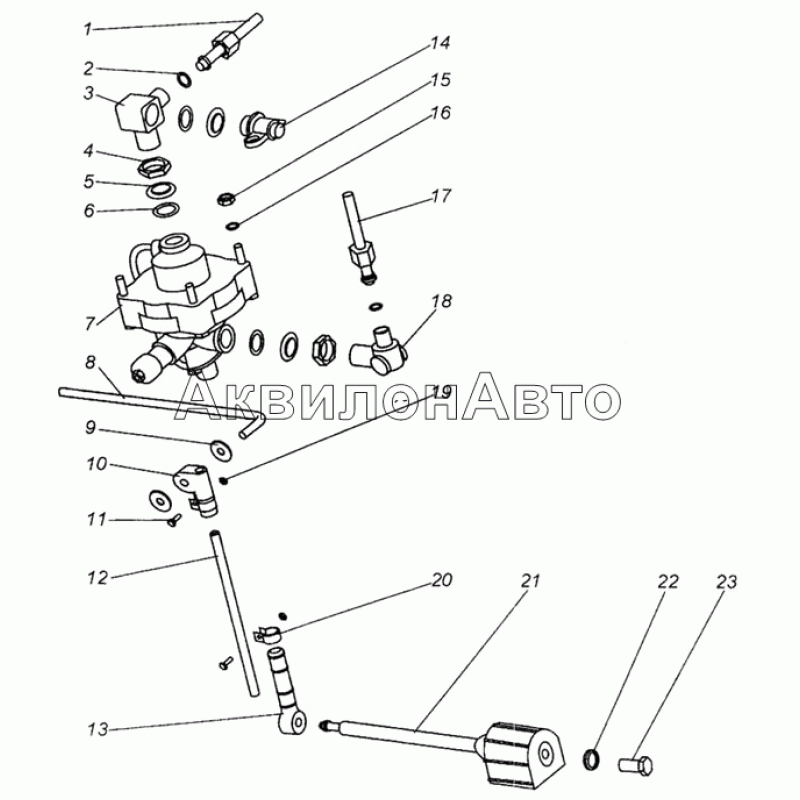 1
2
3
4
5
6
7
8
9
10
11
12
13
14
15
16
17
18
19
20
21
22
23
АквилонАвто