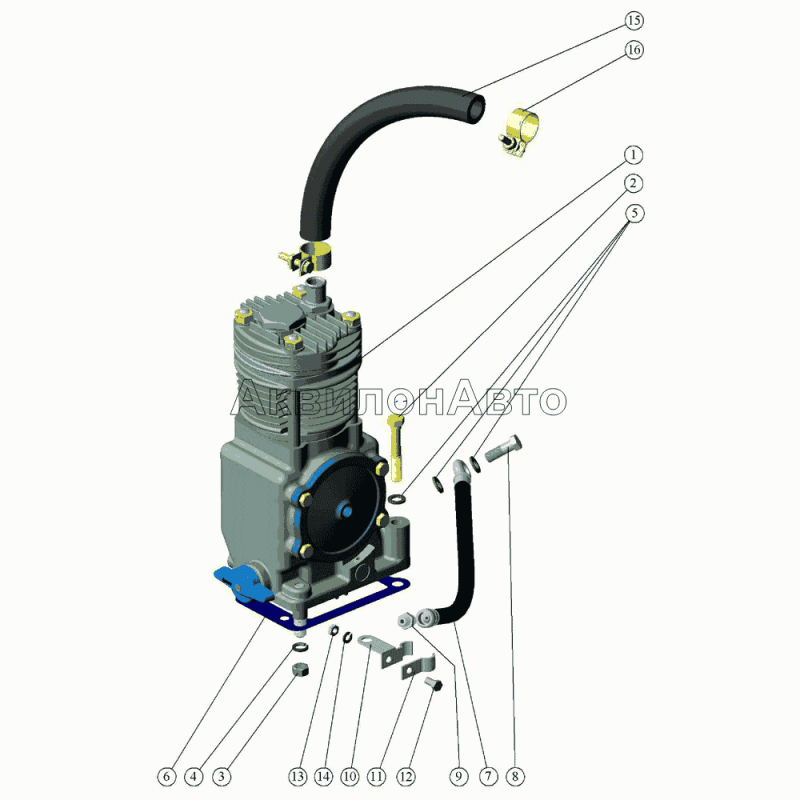 15
16
1
2
5
АквилонАвто
6 4 3 13 14 10 11 12 9 7 8