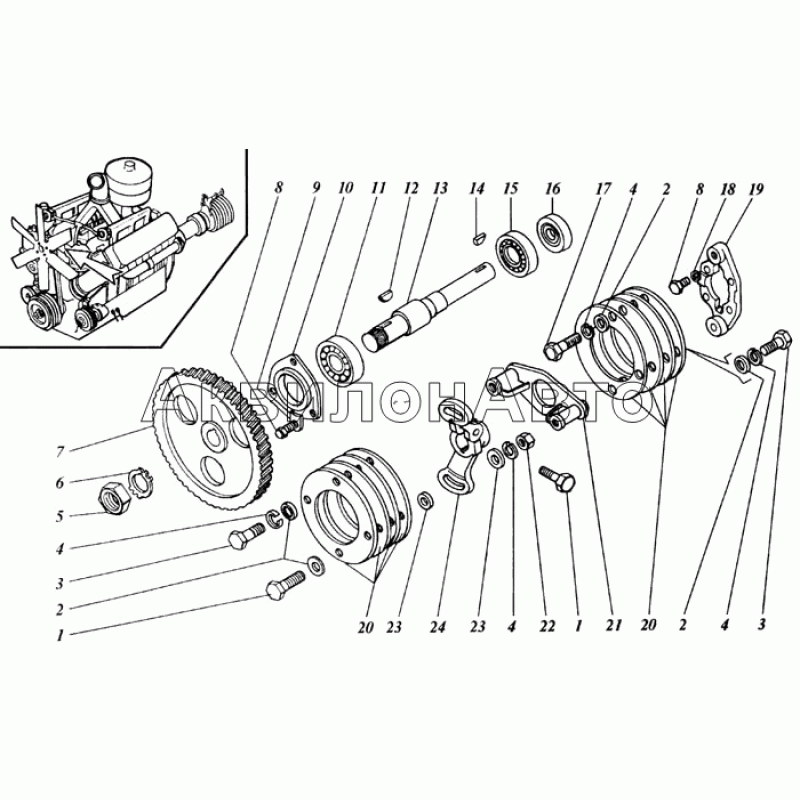 8 9 10 11 12 13 14 15 16 17 4 2 8 18 19

АКВИЛОНАВТО

7
6
5
4
3
2
1

20 23 24 23 4 22 1 21 20 2 4 3