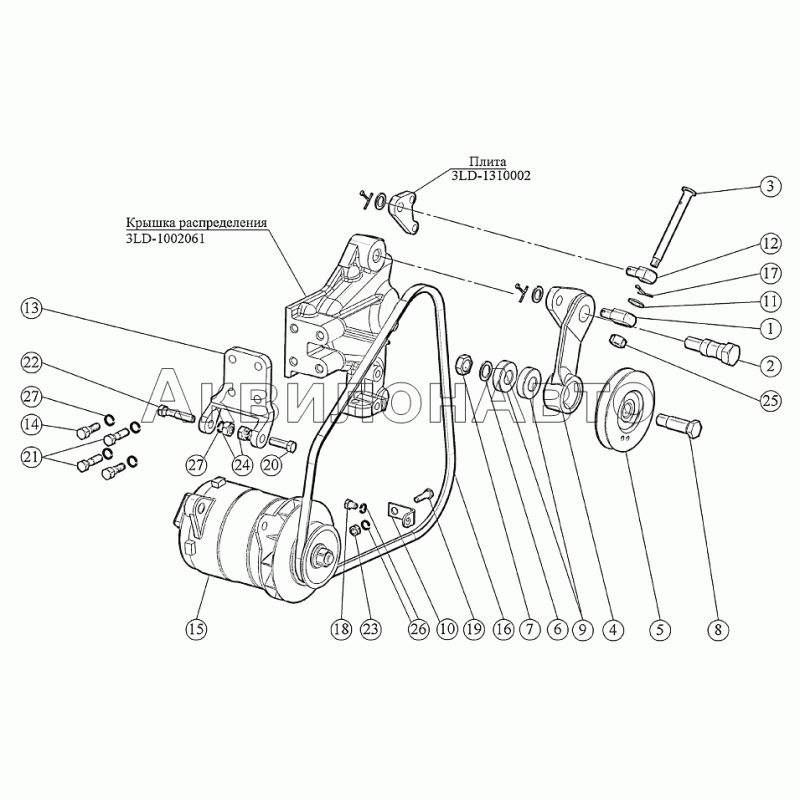 Плита
3LD-1310002

Крышка распределения
3LD-1002061

АКВИЛОНАВТО

3
12
17
11
1
2
25
13
22
27
14
21
27
24
20
15
18
23
26
10
19
16
7
6
9
4
5
8