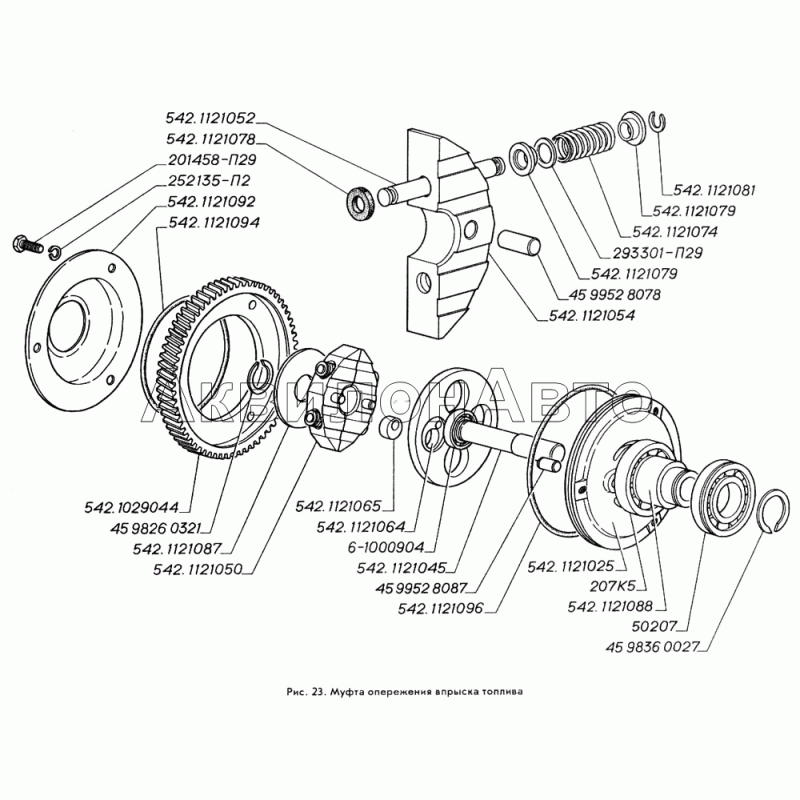 542.1121052
542.1121078
201458-П29
252135-П2
542.1121092
542.1121094

542.1121081
542.1121079
542.1121074
293301-П29
542.1121079
45 9952 8078
542.1121054

АКВИЛОН АВТО

542.1029044
45 9826 0321
542.1121087
542.1121050

542.1121065
542.1121064
6-1000904
542.1121045
45 9952 8087
542.1121096

542.1121025
207К5
542.1121088
50207
45 9836 0027

Рис. 23. Муфта опережения впрыска топлива