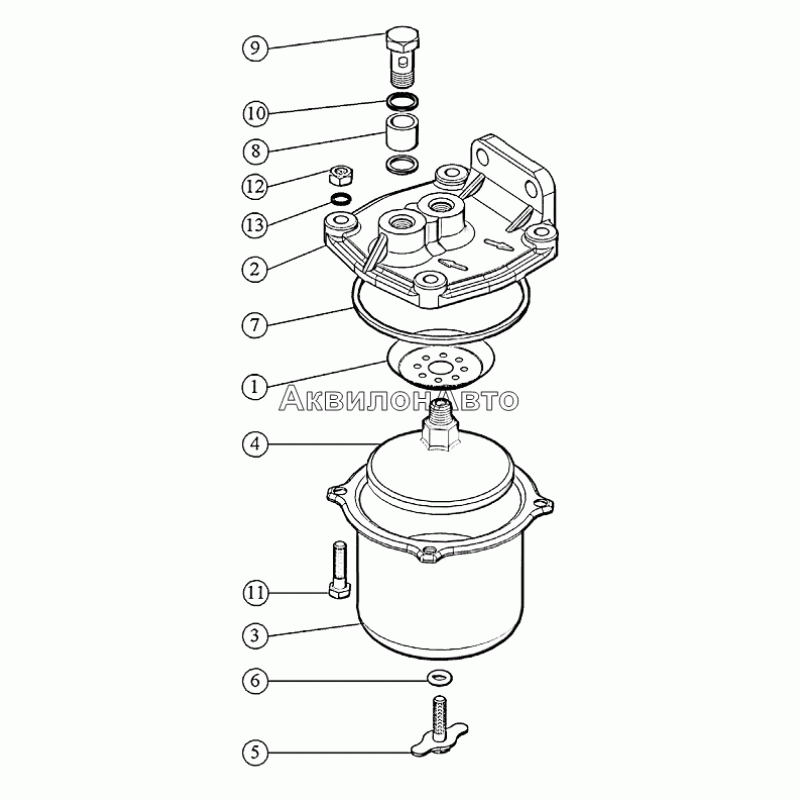 9
10
8
12
13
2
7
1
АквилонАвто
4
11
3
6
5