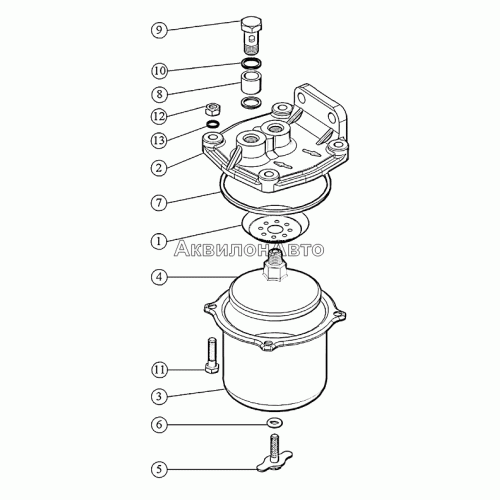 9
10
8
12
13
2
7
1
АквилонАвто
4
11
3
6
5