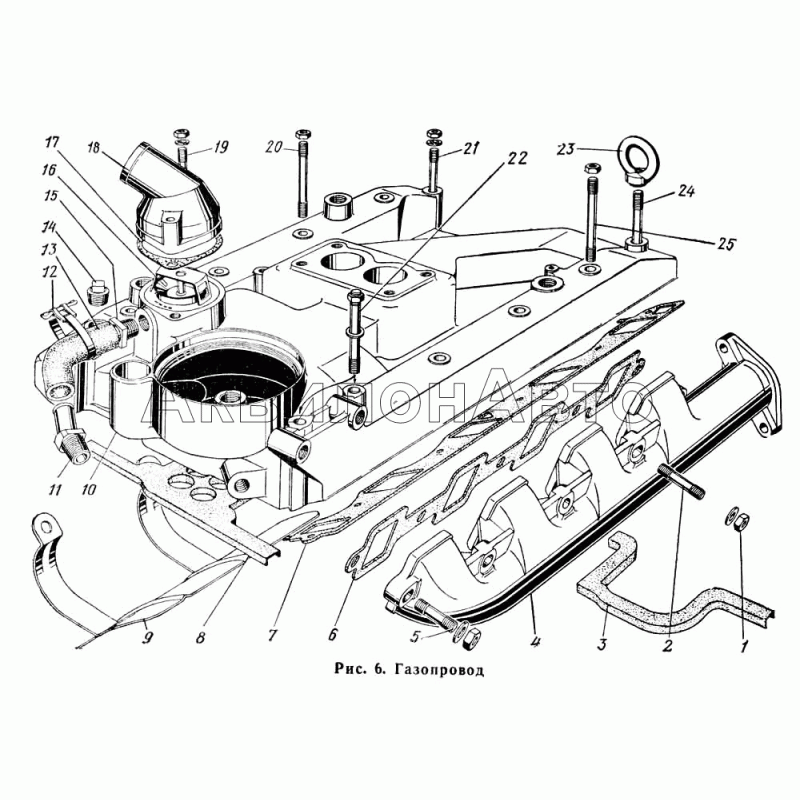 17
18
19
20
21
22
23
24
25
16
15
14
13
12
11
10
9
8
7
6
5
4
3
2
1

АКВИЛОНАВТО

Рис. 6. Газопровод