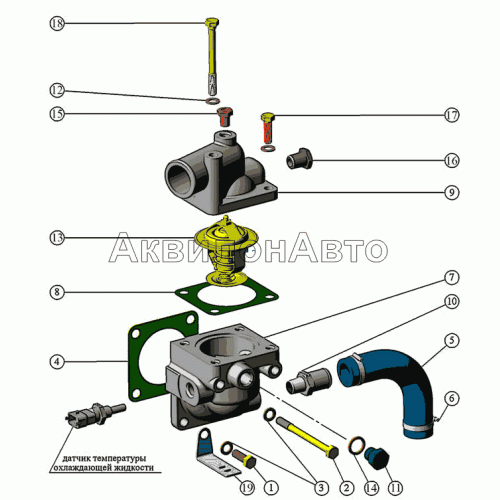 18
12
15
17
16
9
13
АквилонАвто
8
7
10
5
4
6
датчик температуры охлаждающей жидкости
19
1
3
2
14
11