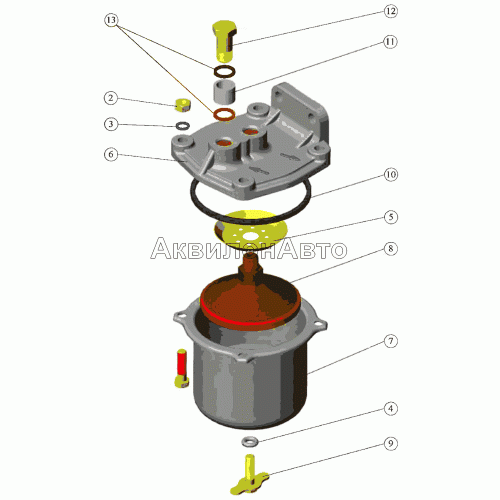 13
12
11
2
3
6
10
5
АквилонАвто
8
7
4
9