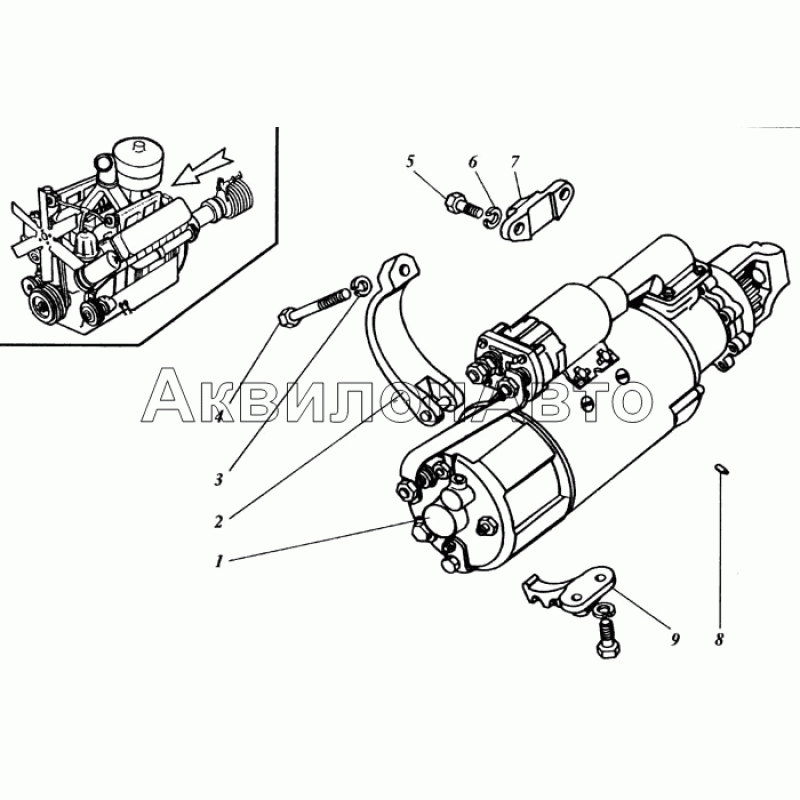 5
6
7
АквилонАвто
4
3
2
1
9
8