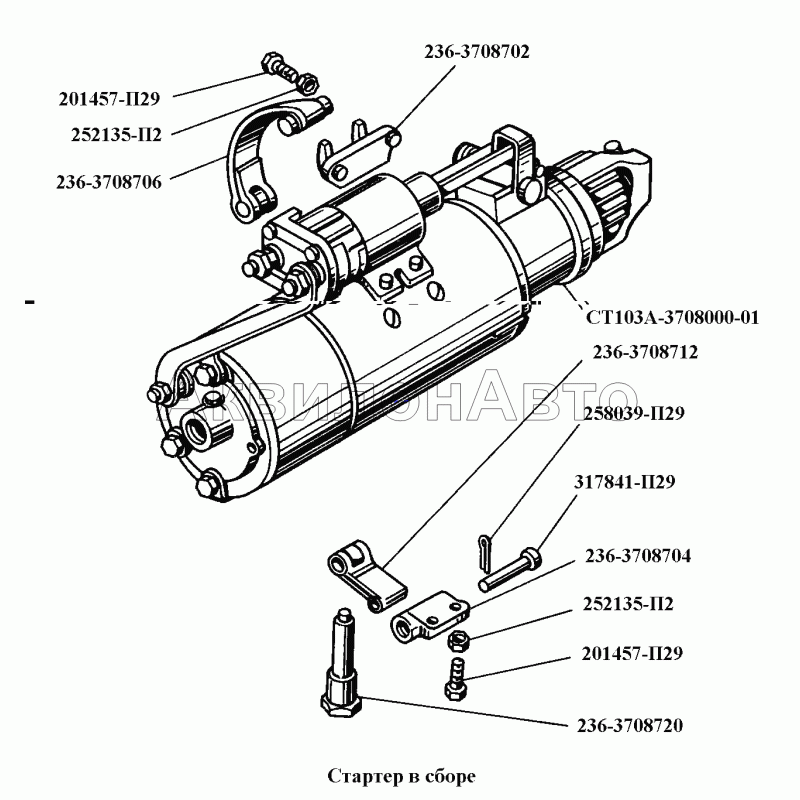 236-3708702
201457-П29
252135-П2
236-3708706
СТ103А-3708000-01
236-3708712
АКВИЛОНАВТО
258039-П29
317841-П29
236-3708704
252135-П2
201457-П29
236-3708720

Стартер в сборе