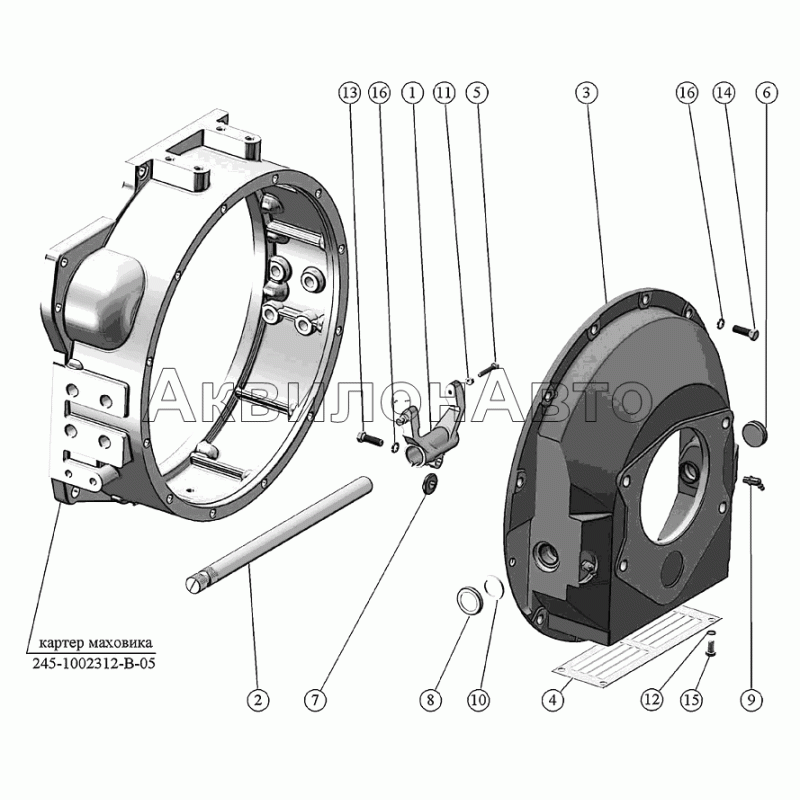 13
16
1
11
5
3
16
14
6

АквилонАвто

картер маховика
245-1002312-В-05

2
7
8
10
4
12
15
9