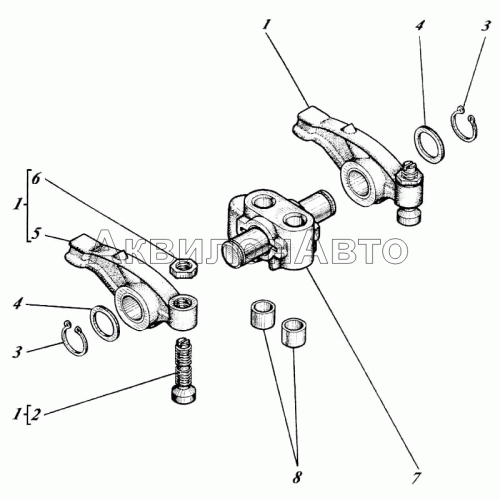 1
4
3
1
6
5
АквилонАвто
4
3
1
2
8
7