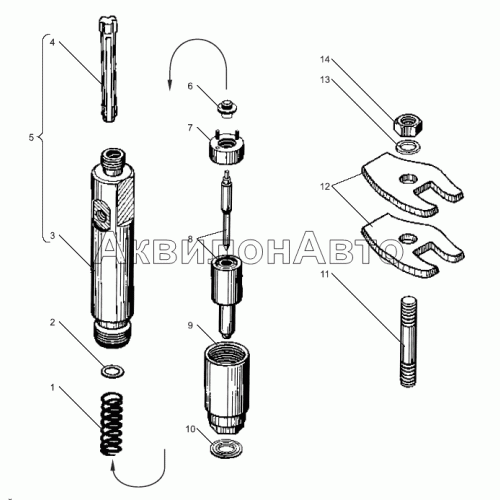 4
5
3
2
1
6
7
8
9
10
14
13
12
11
АквилонАвто