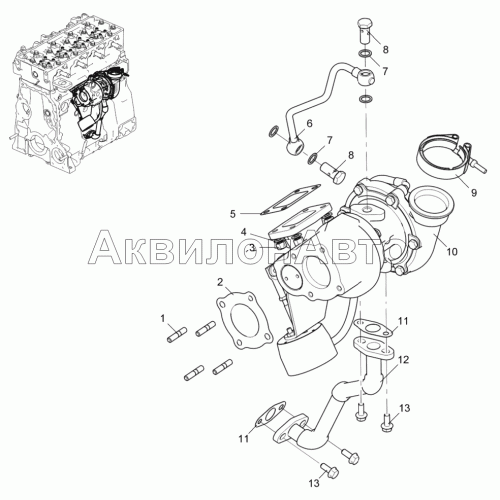 8
7
6
7
8
9
5
4
3
АквилонАвто
10
2
1
11
12
13
11
13