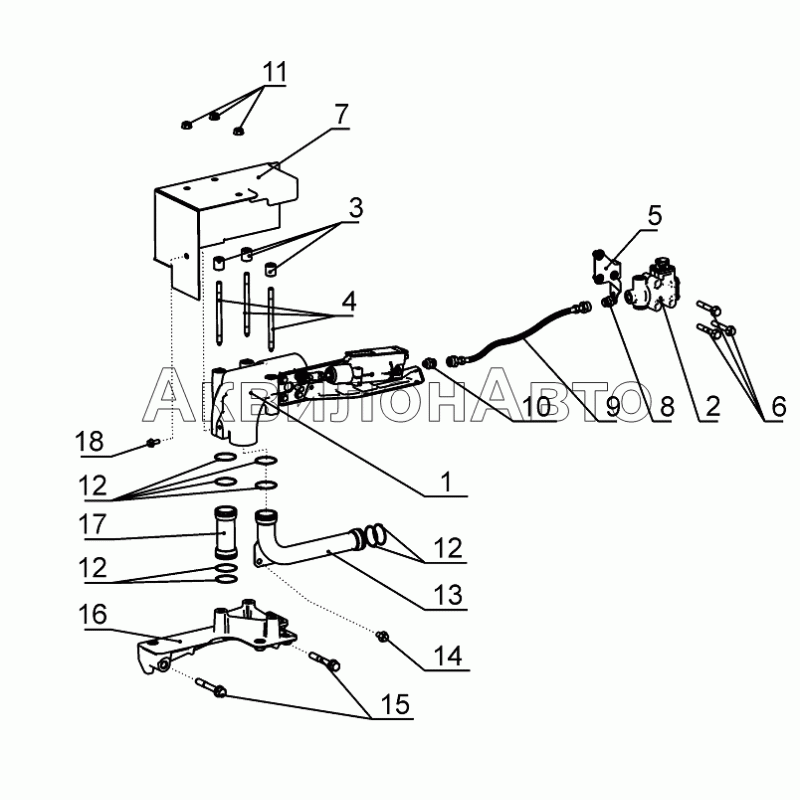 11
7
3
5
4
АквилонАвто
10
9
8
2
6
18
1
12
17
12
12
13
16
14
15