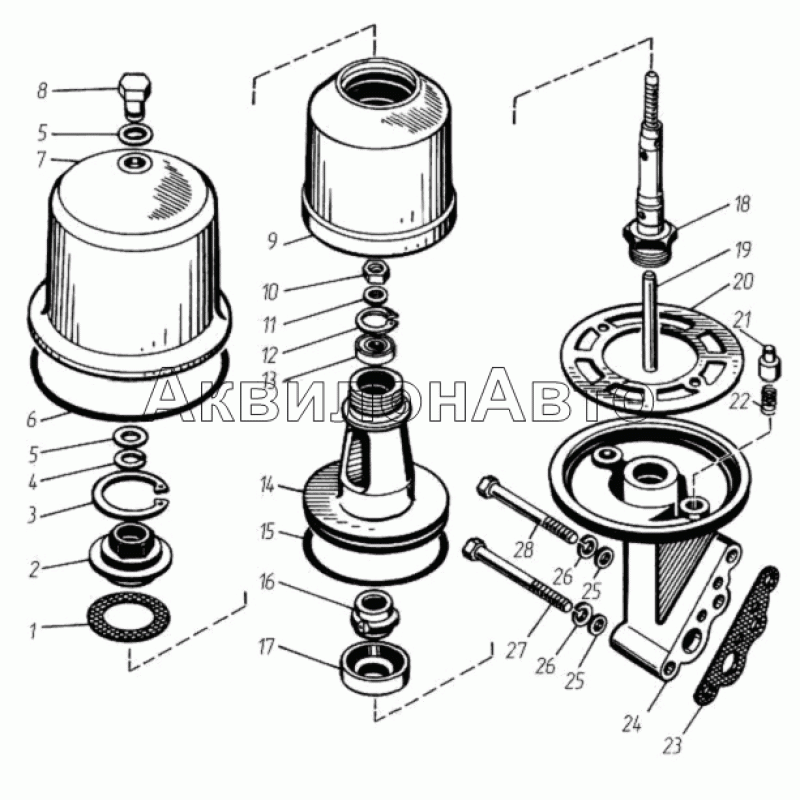 8
5
7
6
5
4
3
2
1
9
10
11
12
13
14
15
16
17
18
19
20
21
22
28
26
25
27
26
25
24
23
АквилонАвто