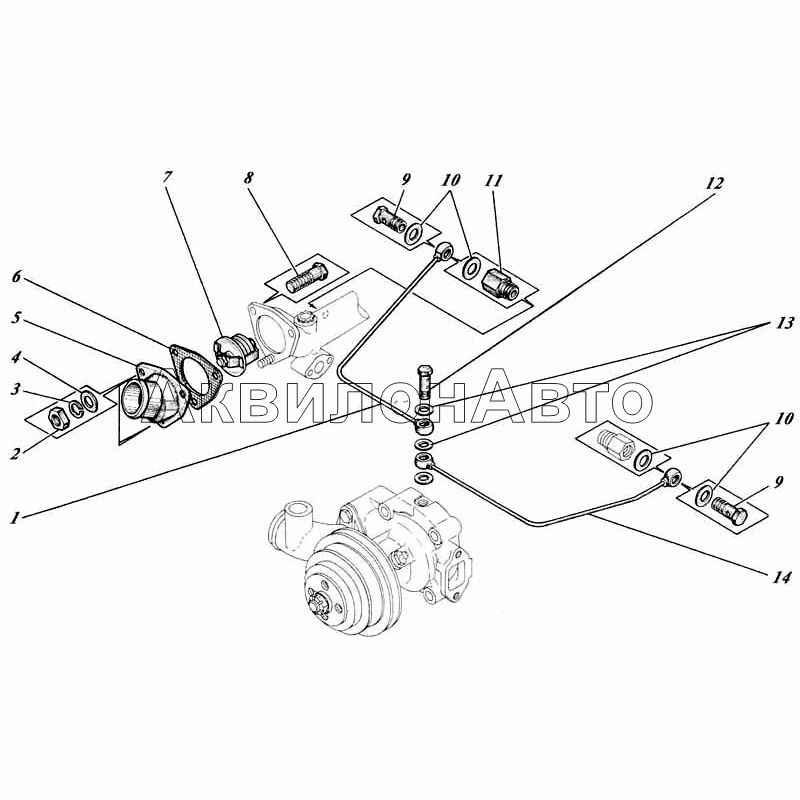 7
8
9
10
11
12
6
5
4
3
2
13
АКВИЛОНАВТО
10
9
1
14