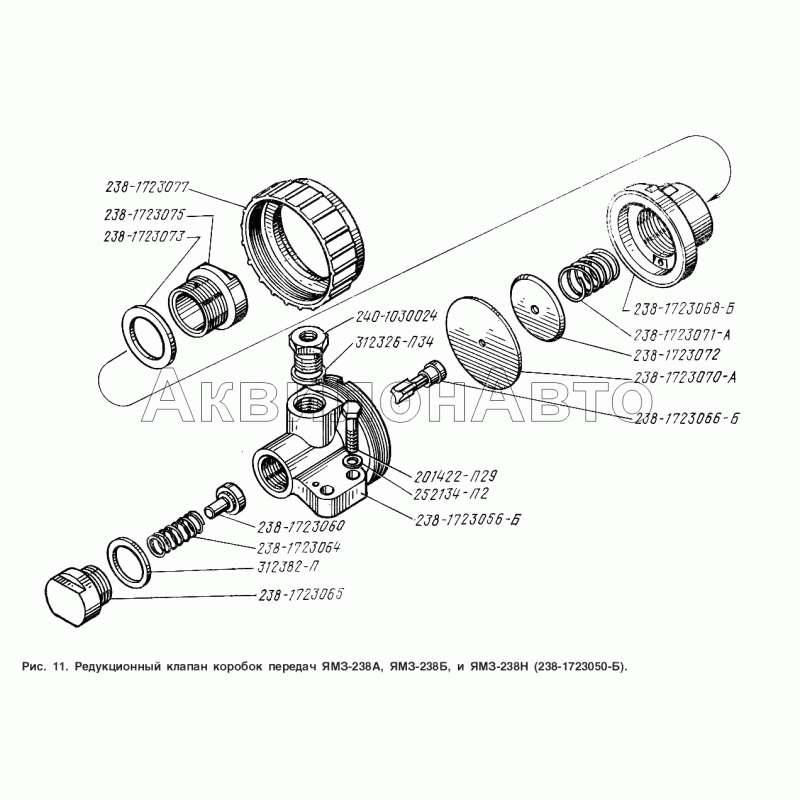 238-1723077
238-1723075
238-1723073
240-1030024
312326-П34
238-1723068-Б
238-1723071-А
238-1723072
238-1723070-А
238-1723066-Б
АКВИЛОНАВТО
201422-П29
252134-П2
238-1723056-Б
238-1723060
238-1723064
312382-П
238-1723065

Рис. 11. Редукционный клапан коробок передач ЯМЗ-238А, ЯМЗ-238Б, и ЯМЗ-238Н (238-1723050-Б).