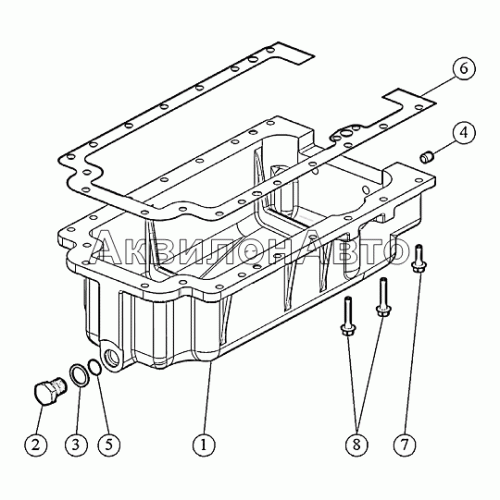 6
4
АквилонАвто
2
3
5
1
8
7