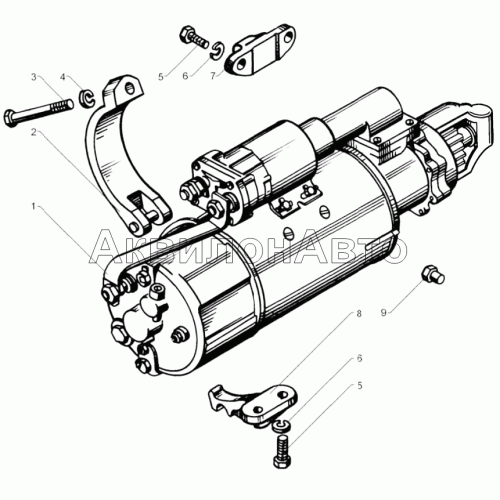 5
6
7
3
4
2
1
АквилонАвто
9
8
6
5