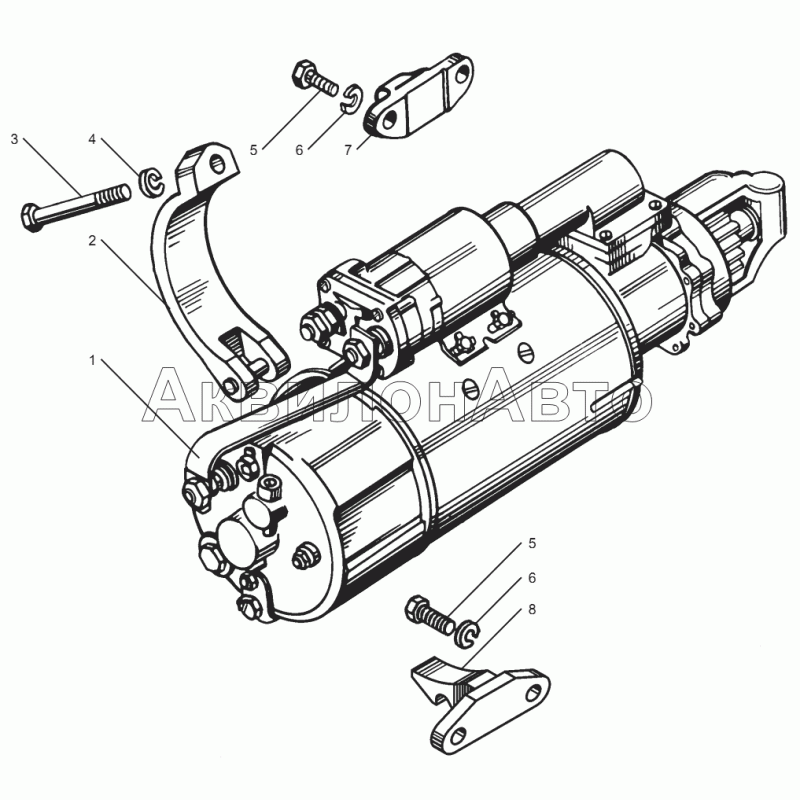 3
4
5
6
7
2
1
АквилонАвто
5
6
8