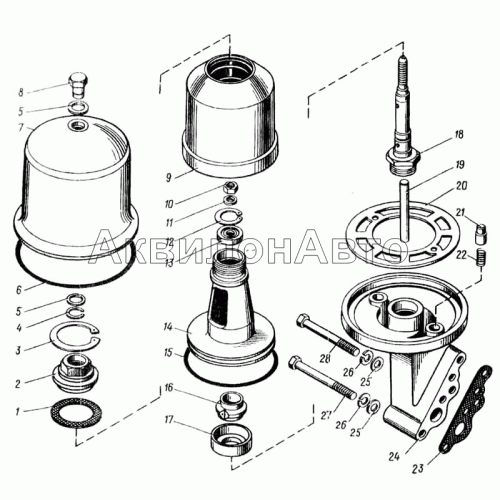 8
5
7
6
5
4
3
2
1
9
10
11
12
13
14
15
16
17
18
19
20
21
22
28
26
25
27
26
25
24
23
АквилонАвто