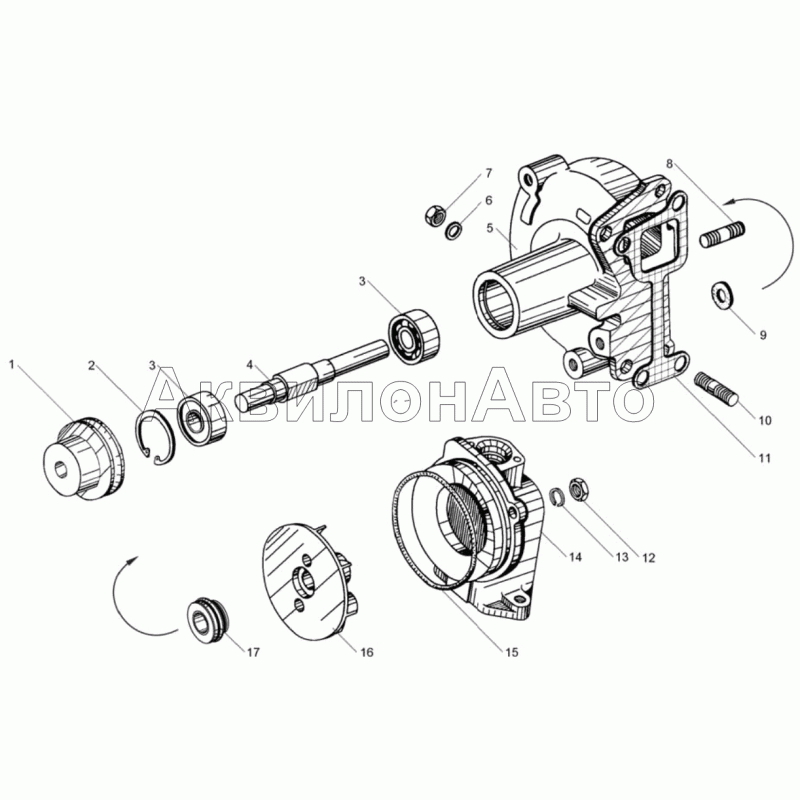 7
8
6
5
3
9
1
2
3
4
АквилонАвто
10
11
14
13
12
17
16
15