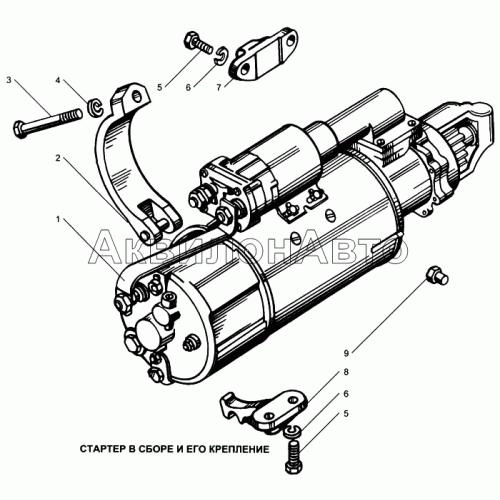 3
4
5
6
7
2
1
АквилонАвто
9
8
6
5
СТАРТЕР В СБОРЕ И ЕГО КРЕПЛЕНИЕ