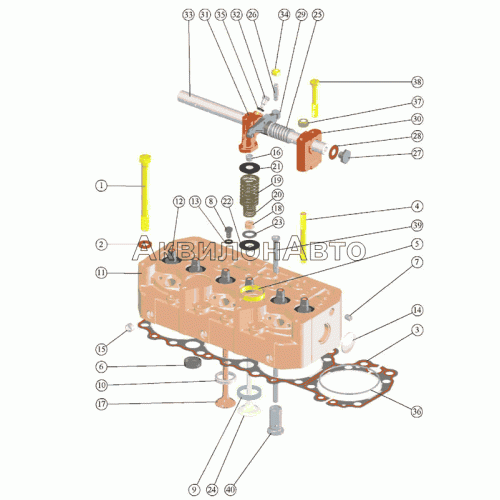 33 31 35 32 26 34 29 25

38
37
30
28
27
16
21
19
20
18
23
1
12 13 8 22
4
39
2
АквилонАвто
5
11
7
14
3
15
6
10
17
36
9 24 40