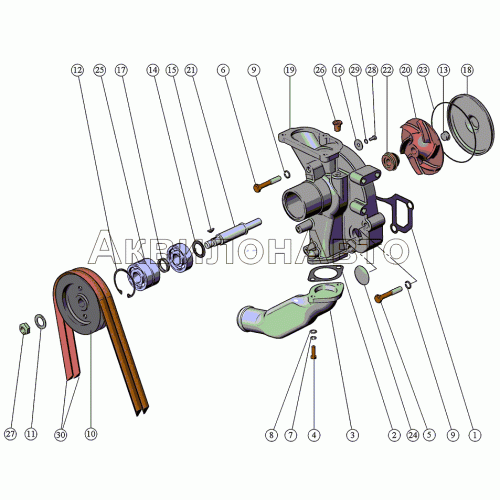 12 25 17 14 15 21 6 9 19 26 16 29 28 22 20 23 13 18

АКВИЛОНАВТО

27 11 30 10 8 7 4 3 2 24 5 9 1