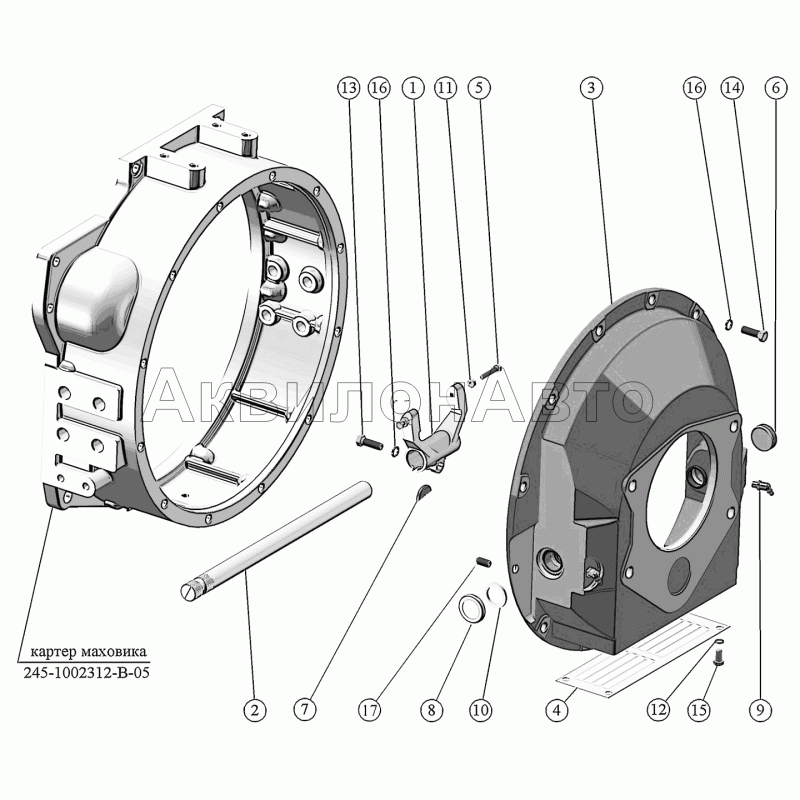 13 16 1 11 5 3 16 14 6

АквилонАвто

картер маховика
245-1002312-В-05

2 7 17 8 10 4 12 15 9