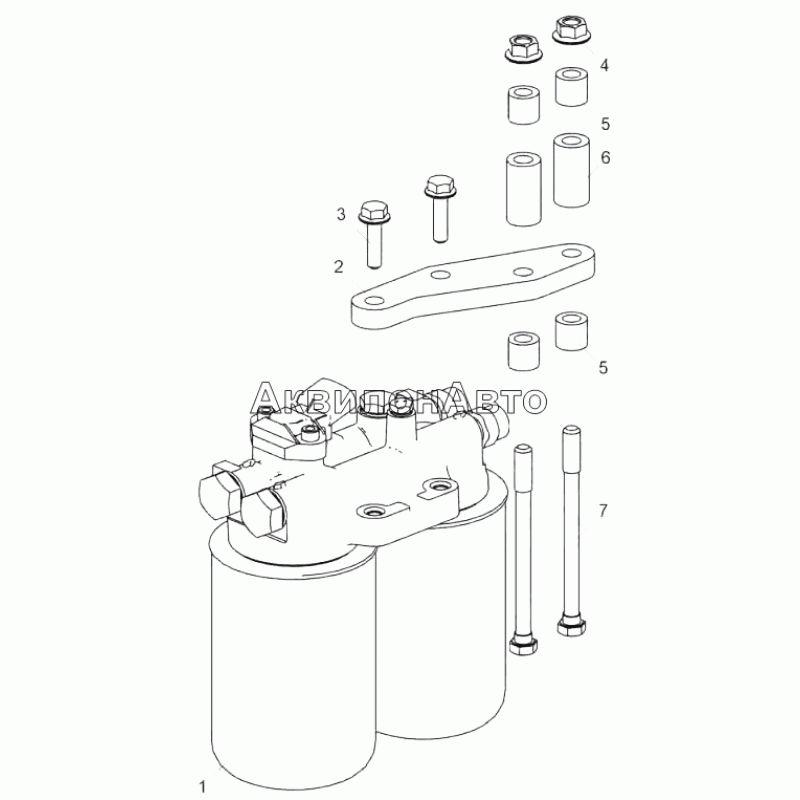 4
5
6
3
2
5
АквилонАвто
7
1